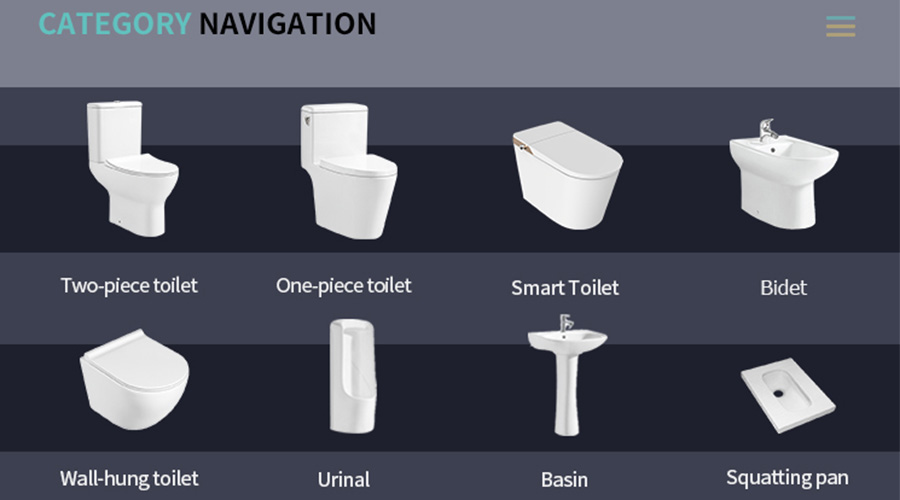 CATEGORY NAVIGATION

Two-piece toilet

One-piece toilet

Smart Toilet

Bidet

Wall-hung toilet

Urinal

Basin

Squatting pan